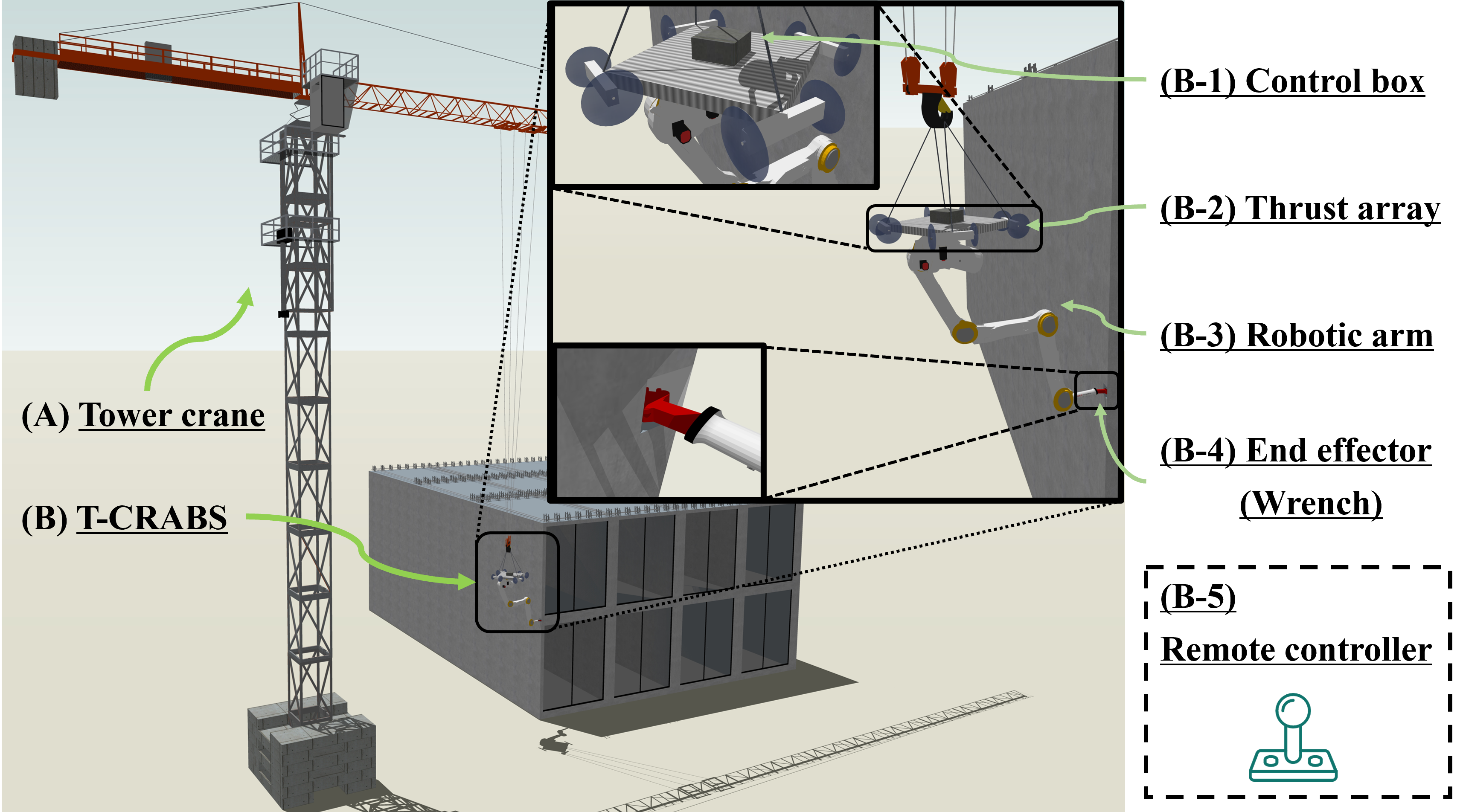 (A) Tower crane

(B) T-CRABS

(B-1) Control box

(B-2) Thrust array

(B-3) Robotic arm

(B-4) End effector (Wrench)

(B-5) Remote controller